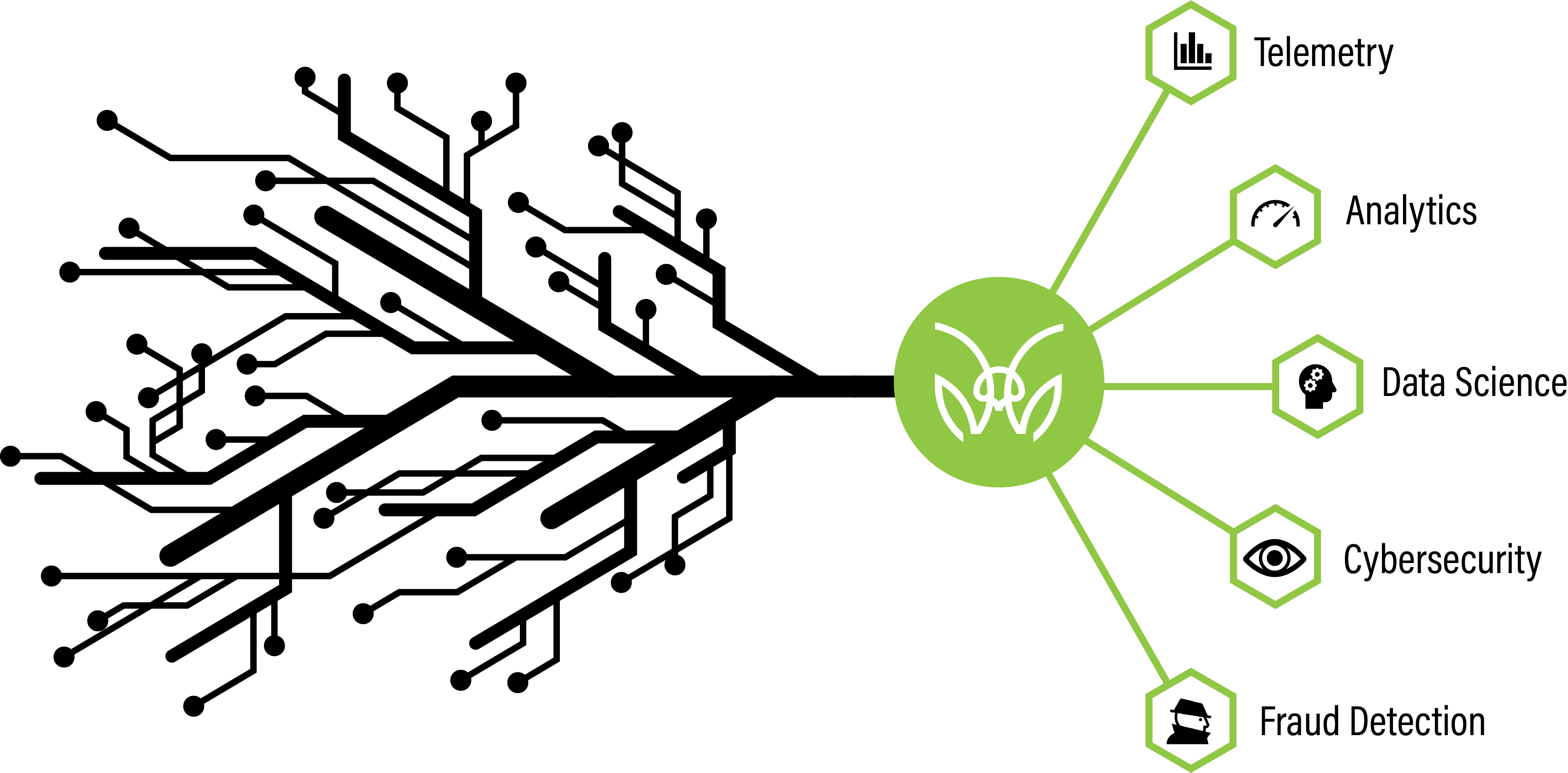 Telemetry

Analytics

Data Science

Cybersecurity

Fraud Detection